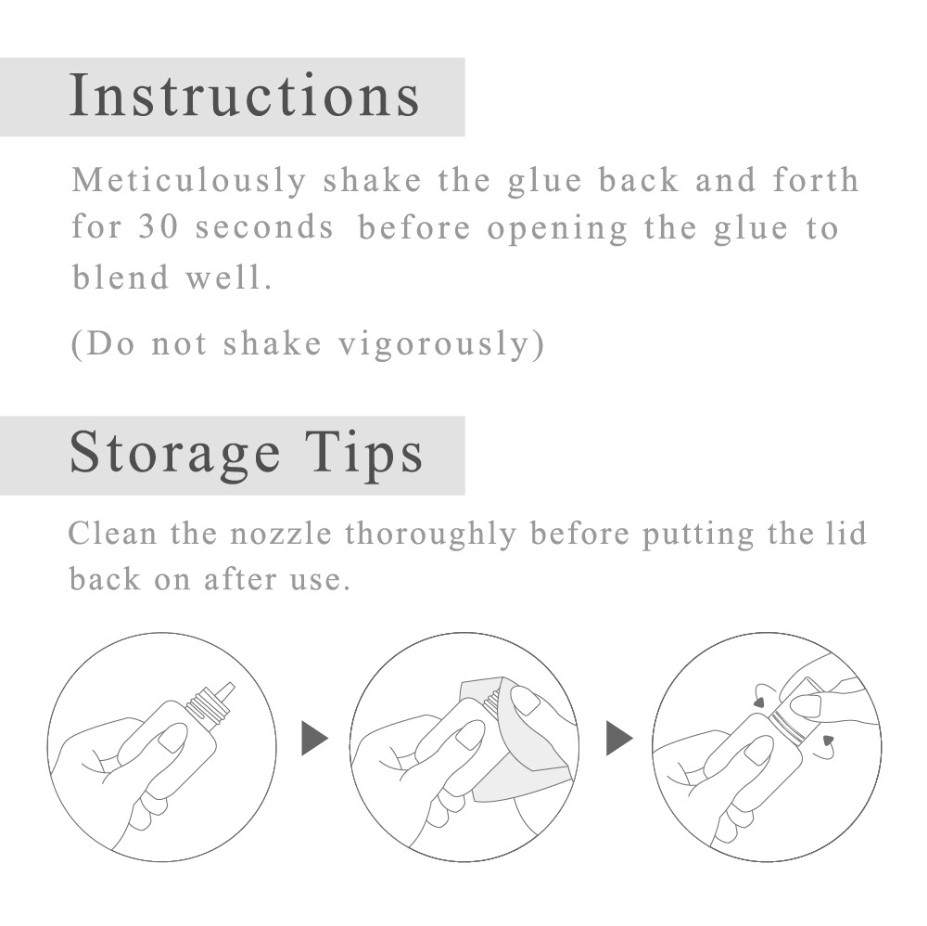 Instructions

Meticulously shake the glue back and forth for 30 seconds before opening the glue to blend well.

(Do not shake vigorously)

Storage Tips

Clean the nozzle thoroughly before putting the lid back on after use.