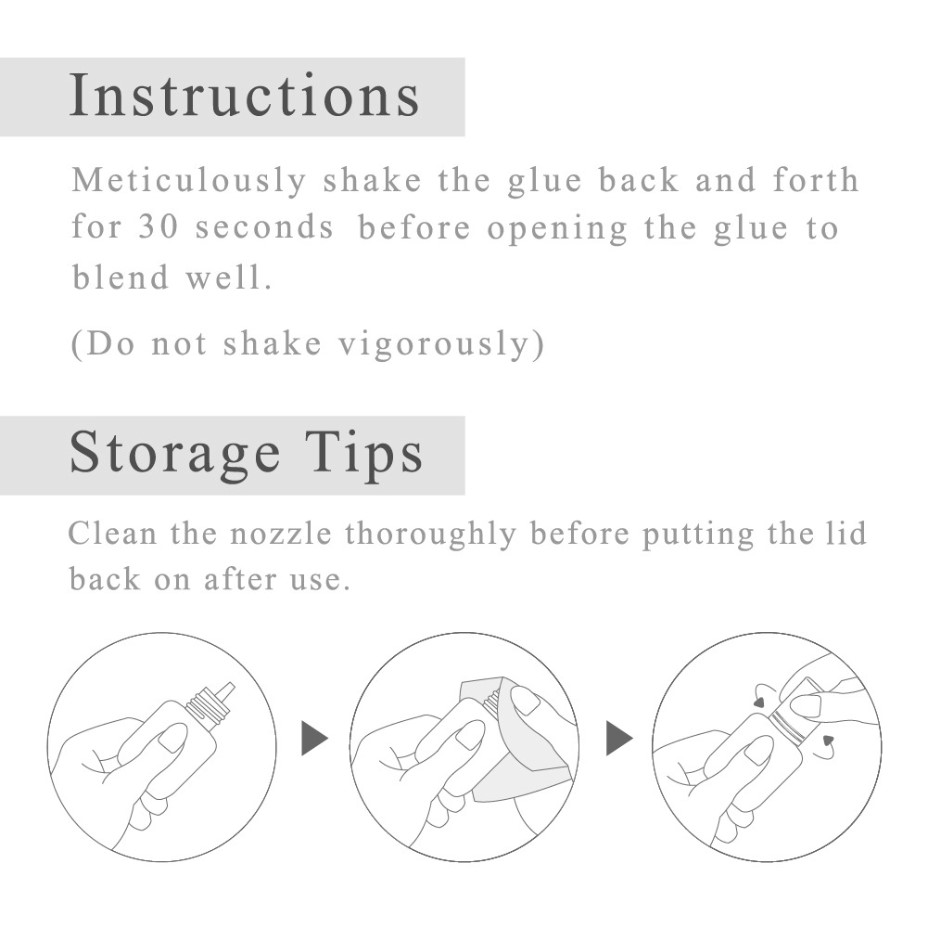 Instructions

Meticulously shake the glue back and forth for 30 seconds  before opening the glue to blend well.

(Do not shake vigorously)

Storage Tips

Clean the nozzle thoroughly before putting the lid back on after use.