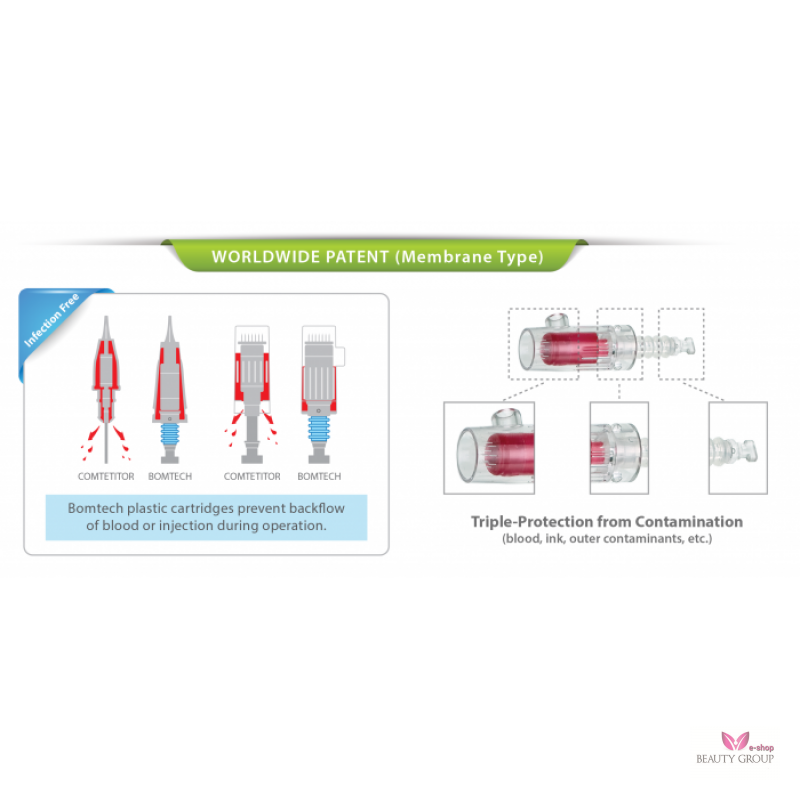 WORLDWIDE PATENT (Membrane Type)

Infection Free

COMTETITOR BOMTECH COMTETITOR BOMTECH

Bomtech plastic cartridges prevent backflow of blood or injection during operation.

Triple-Protection from Contamination
(blood, ink, outer contaminants, etc.)

e-shop
BEAUTY GROUP